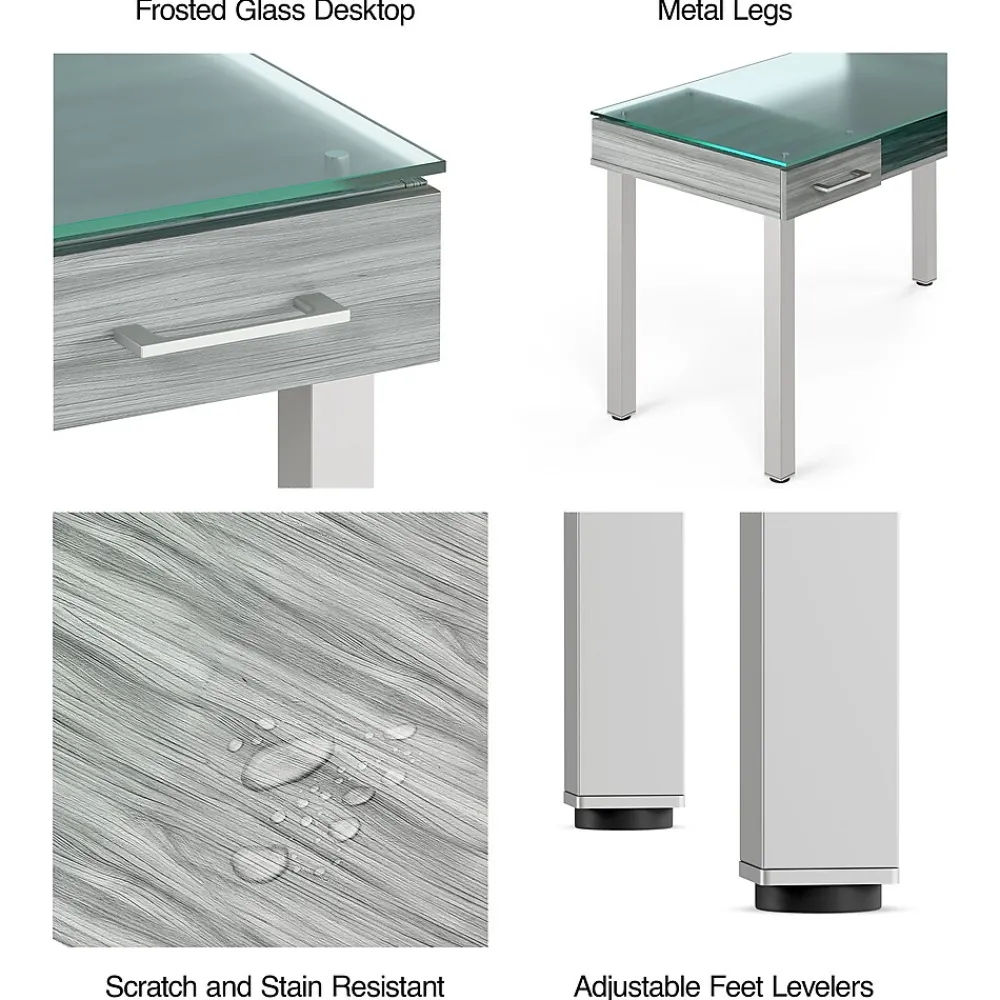 Frosted Glass Desktop

Metal Legs

Scratch and Stain Resistant

Adjustable Feet Levelers