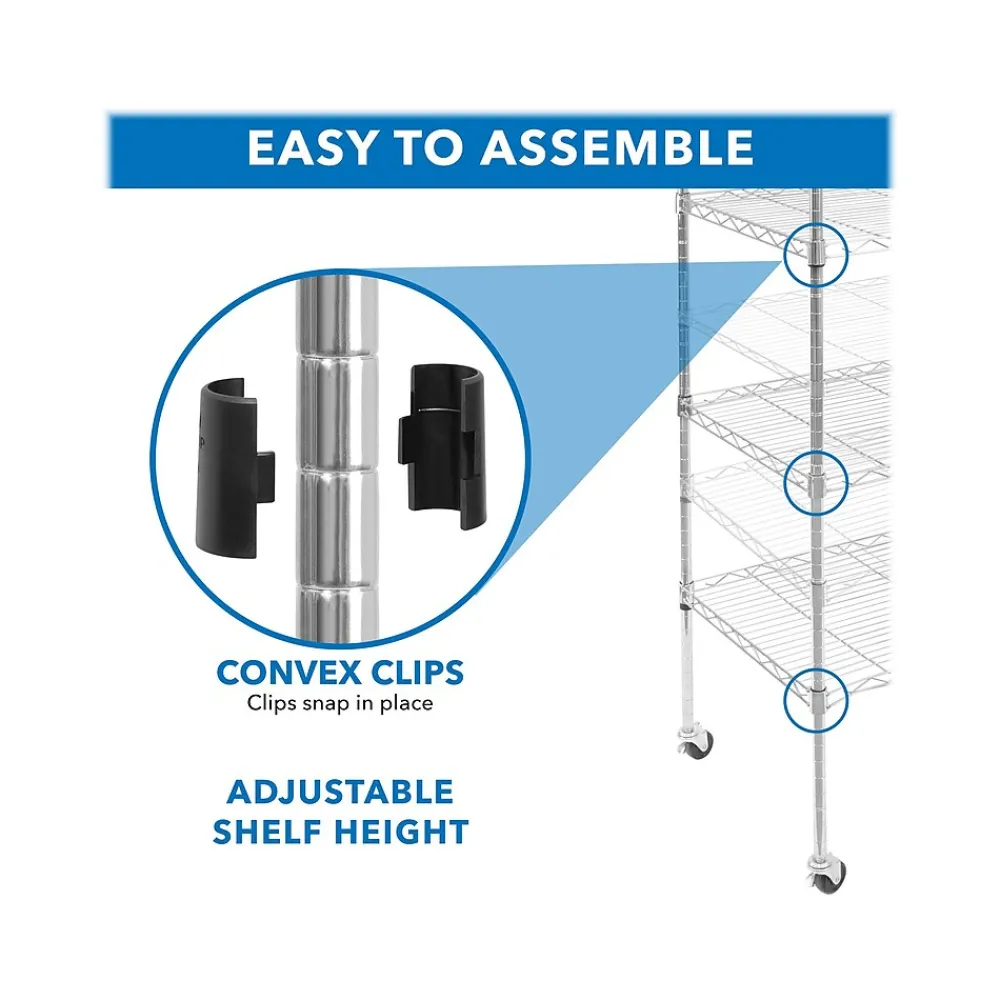 EASY TO ASSEMBLE

CONVEX CLIPS
Clips snap in place

ADJUSTABLE SHELF HEIGHT