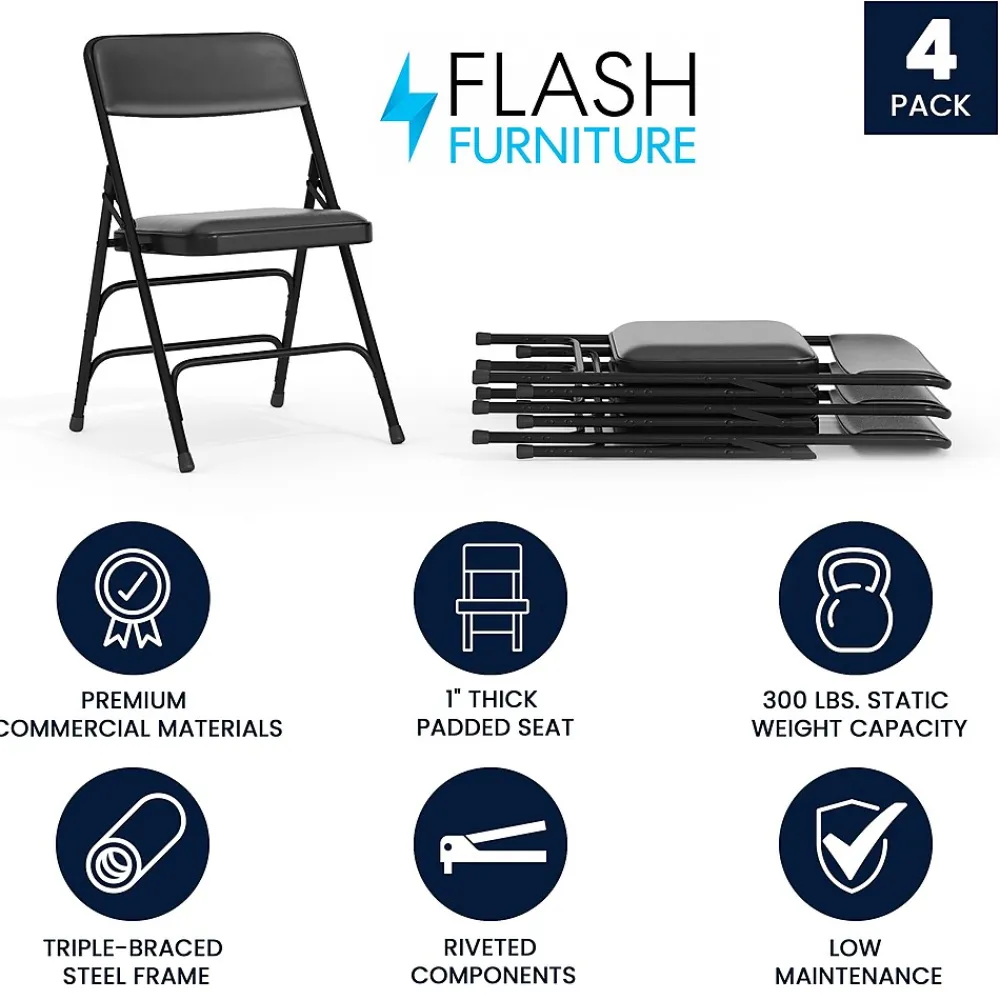 FLASH
FURNITURE

4
PACK

PREMIUM
COMMERCIAL MATERIALS

1" THICK
PADDED SEAT

300 LBS. STATIC
WEIGHT CAPACITY

TRIPLE-BRACED
STEEL FRAME

RIVETED
COMPONENTS

LOW
MAINTENANCE