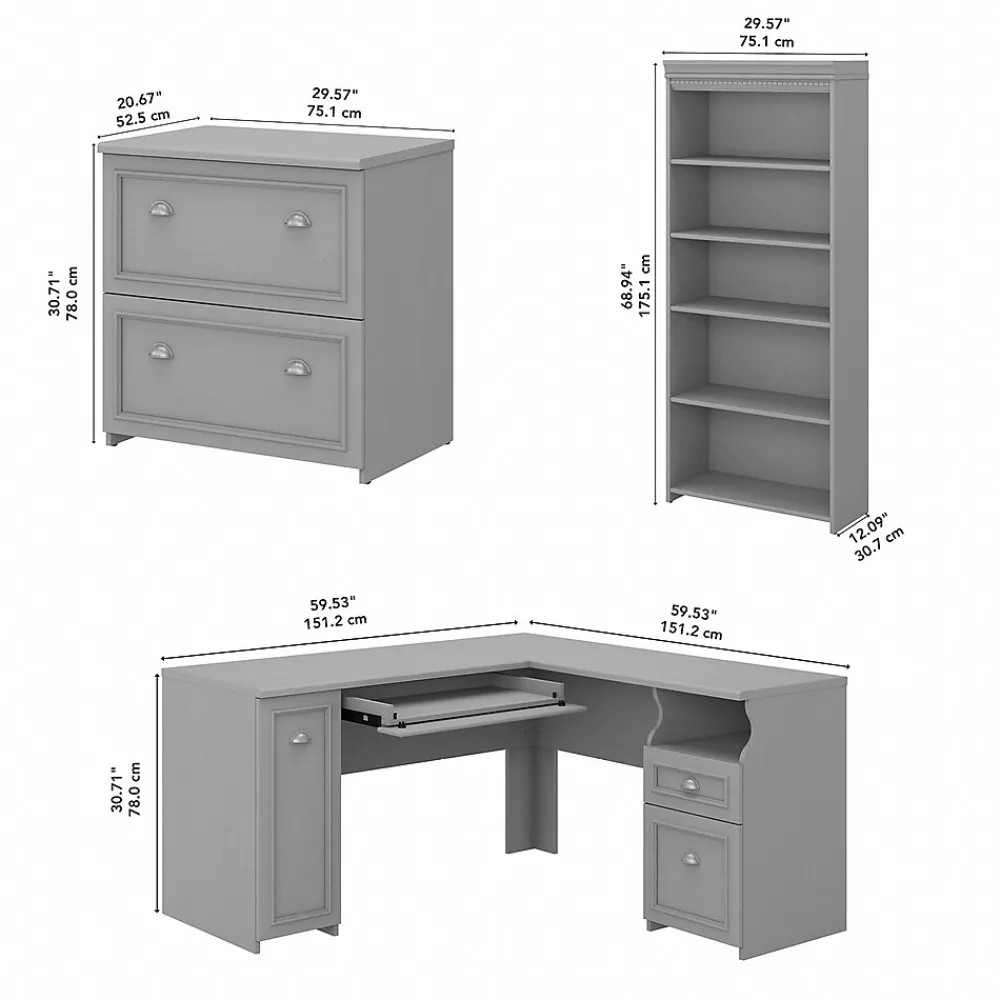 20.67"
52.5 cm

29.57"
75.1 cm

30.71"
78.0 cm

29.57"
75.1 cm

68.94"
175.1 cm

12.09"
30.7 cm

59.53"
151.2 cm

59.53"
151.2 cm

30.71"
78.0 cm