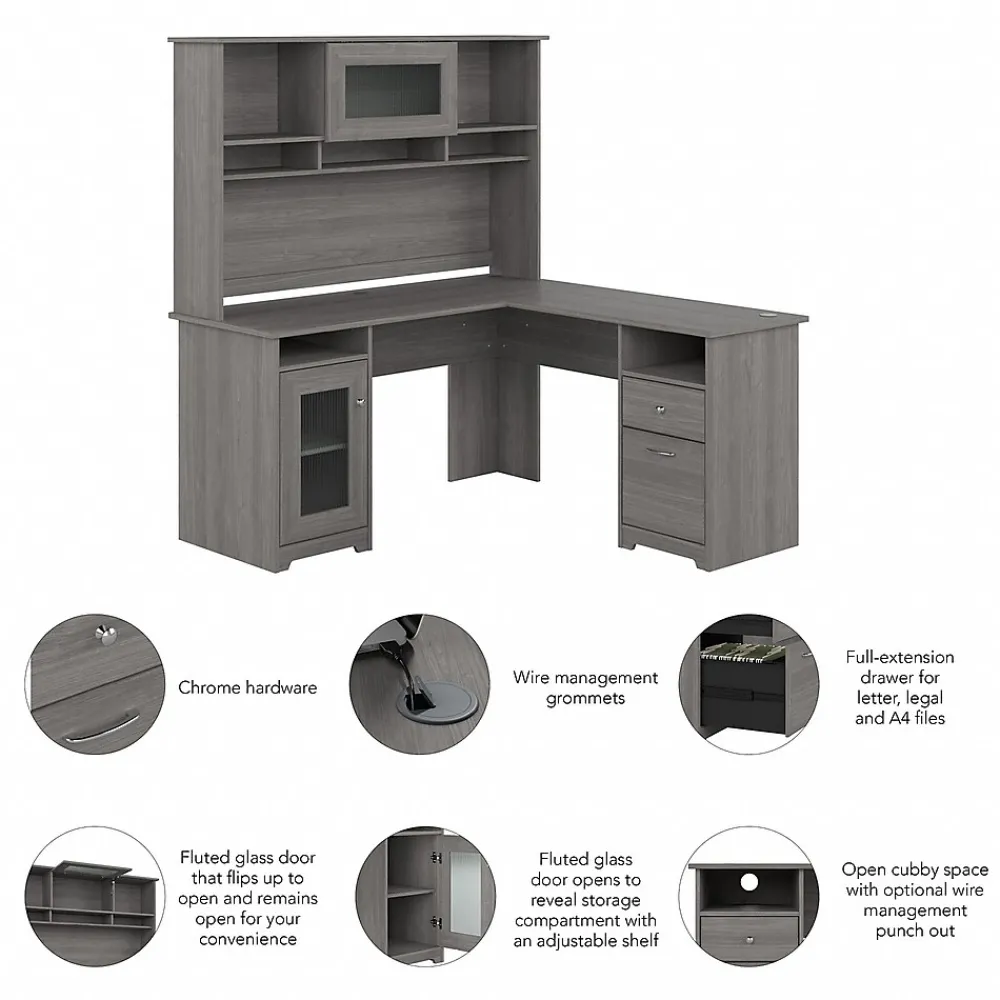 Chrome hardware

Wire management grommets

Full-extension drawer for letter, legal and A4 files

Fluted glass door that flips up to open and remains open for your convenience

Fluted glass door opens to reveal storage compartment with an adjustable shelf

Open cubby space with optional wire management punch out