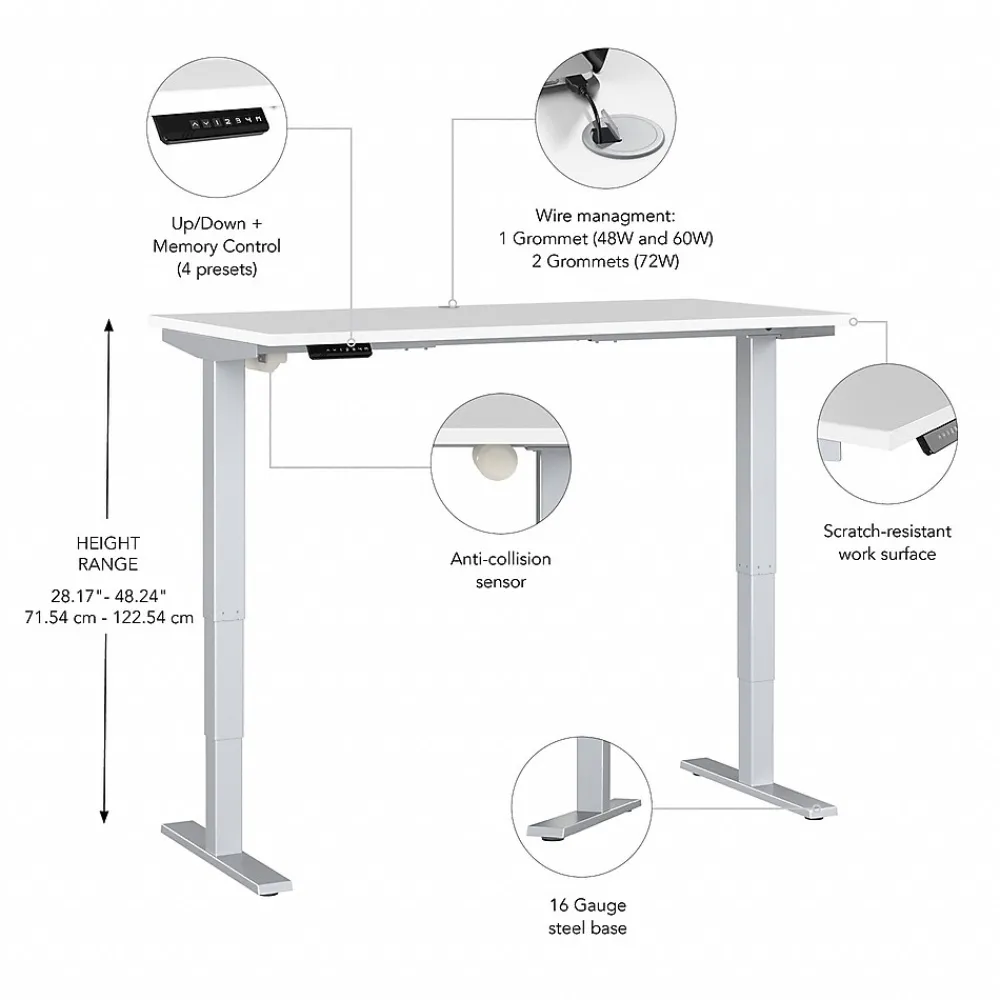 Up/Down +
Memory Control
(4 presets)

Wire managment:
1 Grommet (48W and 60W)
2 Grommets (72W)

HEIGHT
RANGE
28.17"- 48.24"
71.54 cm - 122.54 cm

Anti-collision
sensor

Scratch-resistant
work surface

16 Gauge
steel base