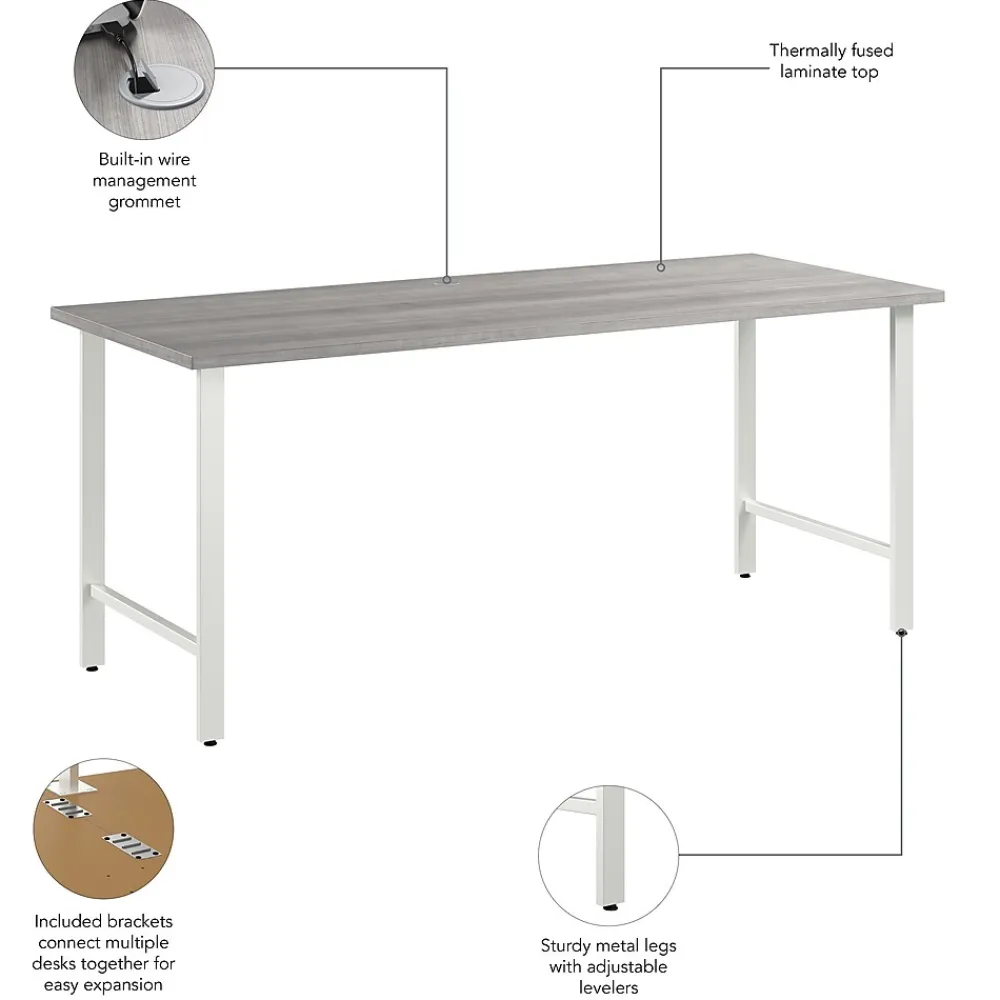 Built-in wire management grommet

Thermally fused laminate top

Included brackets connect multiple desks together for easy expansion

Sturdy metal legs with adjustable levelers